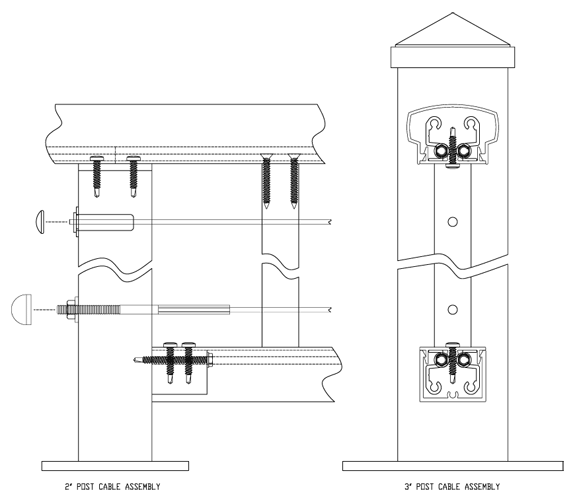 2" POST CABLE ASSEMBLY

3" POST CABLE ASSEMBLY